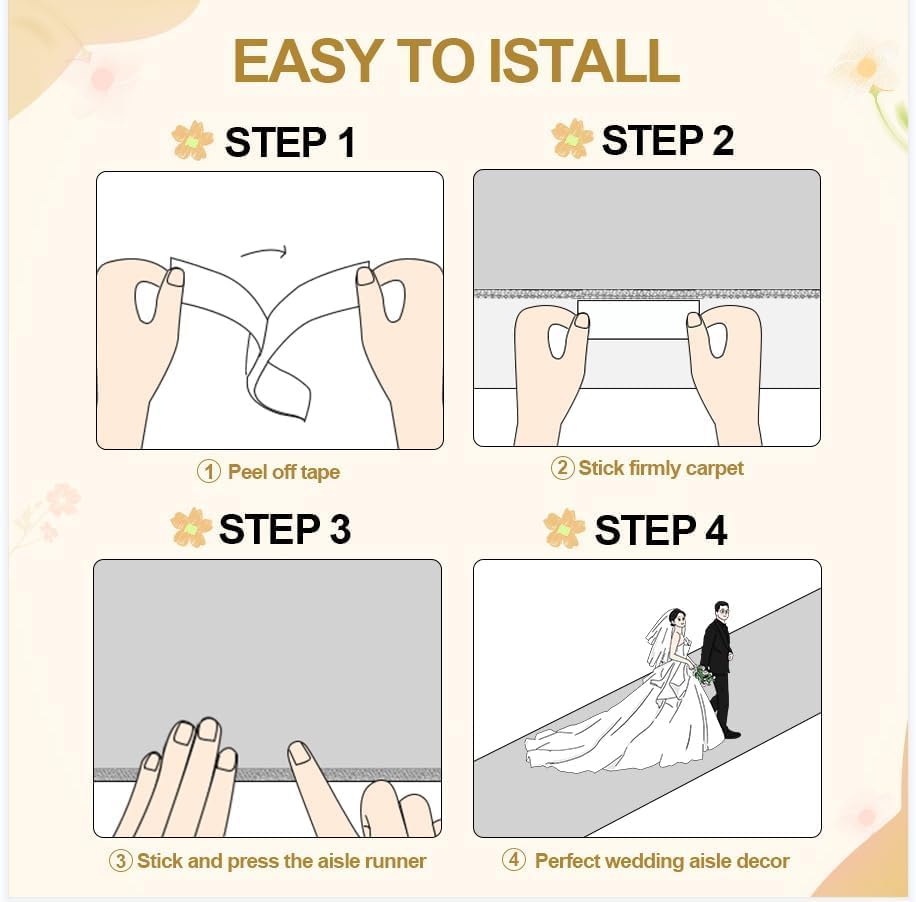 EASY TO ISTALL

STEP 1

① Peel off tape

STEP 2

② Stick firmly carpet

STEP 3

③ Stick and press the aisle runner

STEP 4

④ Perfect wedding aisle decor