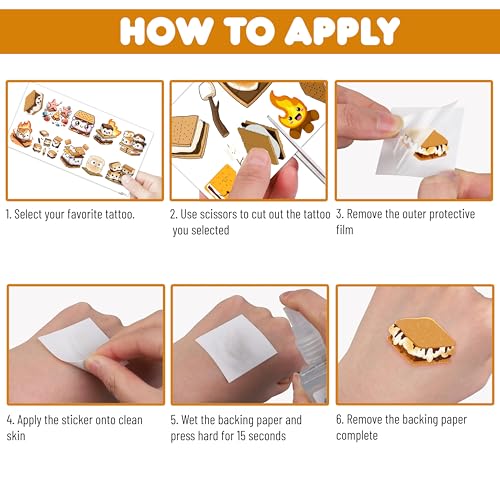 HOW TO APPLY

1. Select your favorite tattoo.

2. Use scissors to cut out the tattoo you selected

3. Remove the outer protective film

4. Apply the sticker onto clean skin

5. Wet the backing paper and press hard for 15 seconds

6. Remove the backing paper complete