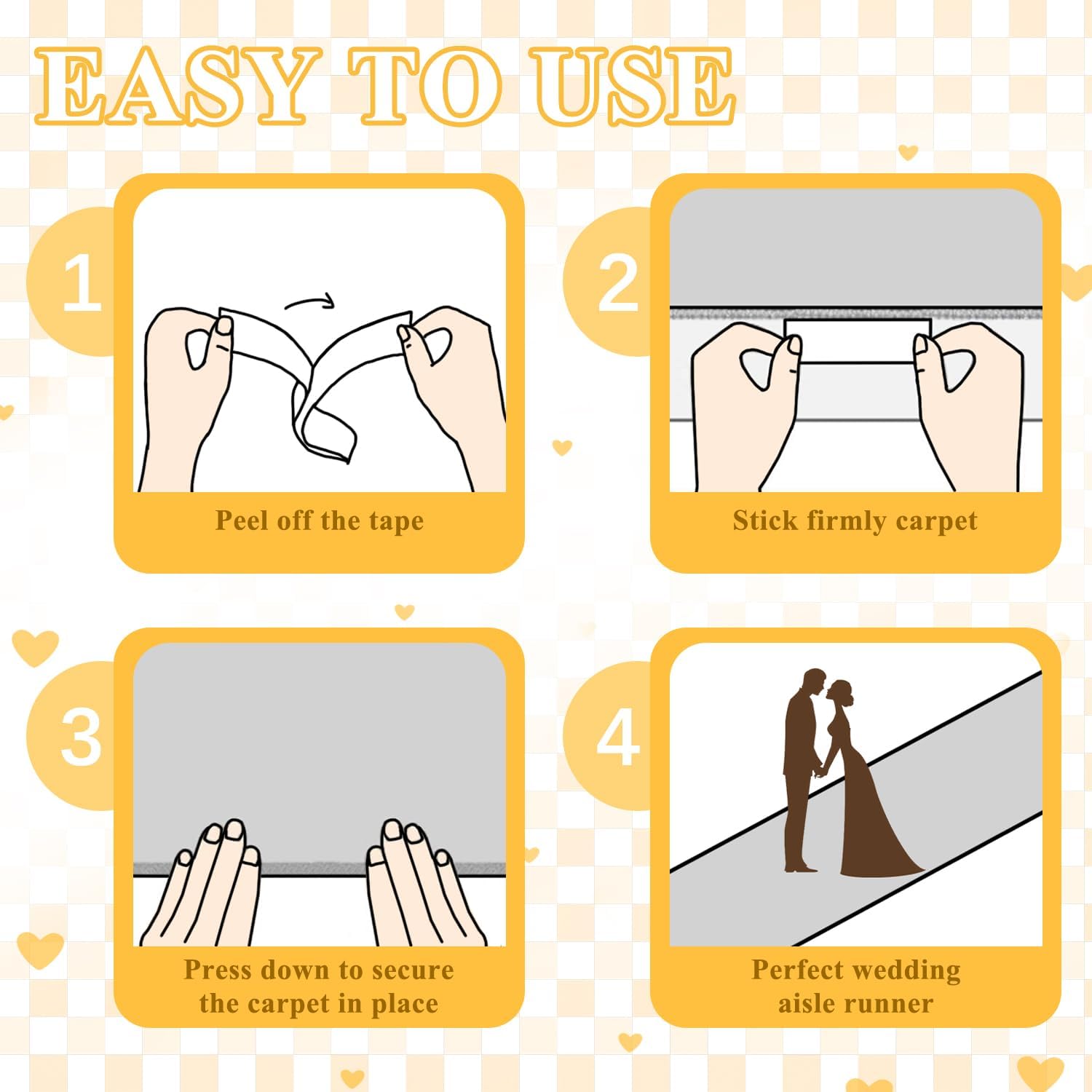 EASY TO USE

1

Peel off the tape

2

Stick firmly carpet

3

Press down to secure the carpet in place

4

Perfect wedding aisle runner