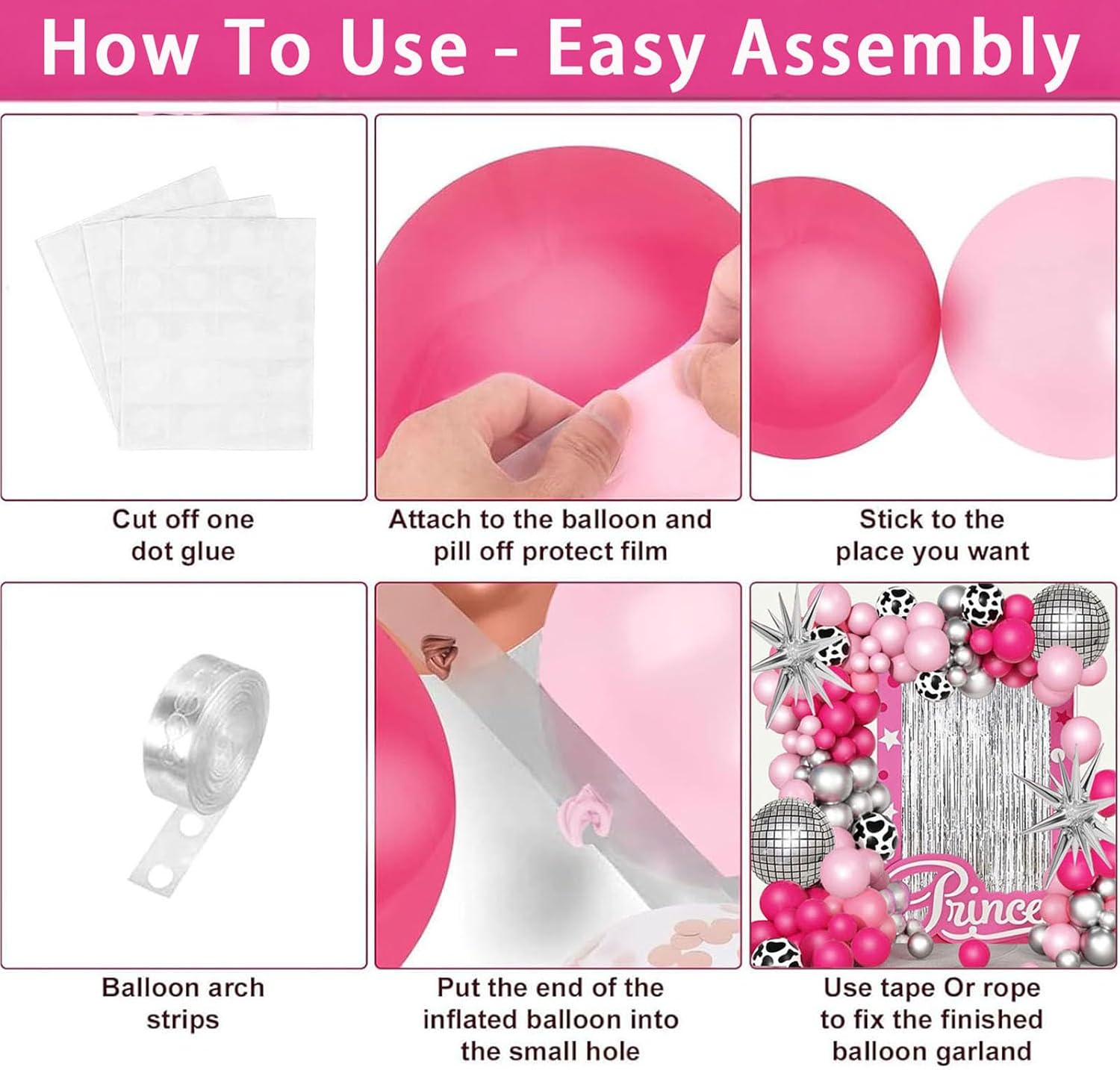 How To Use - Easy Assembly

Cut off one dot glue

Attach to the balloon and pill off protect film

Stick to the place you want

Balloon arch strips

Put the end of the inflated balloon into the small hole

Prince

Use tape Or rope to fix the finished balloon garland