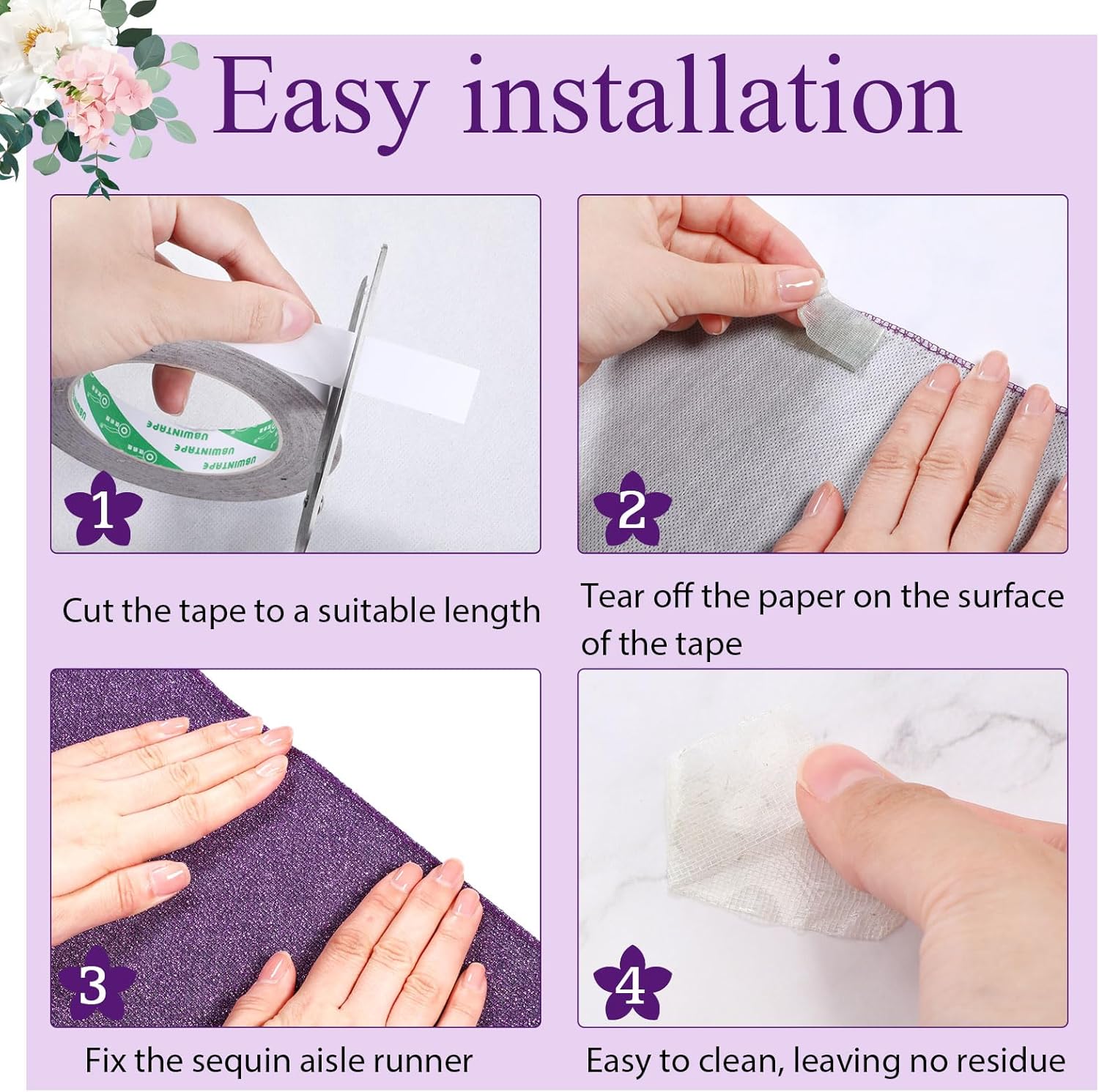 Easy installation

UBWINTAPE

UBWINTAPE

1

Cut the tape to a suitable length

2

Tear off the paper on the surface of the tape

3

Fix the sequin aisle runner

4

Easy to clean, leaving no residue