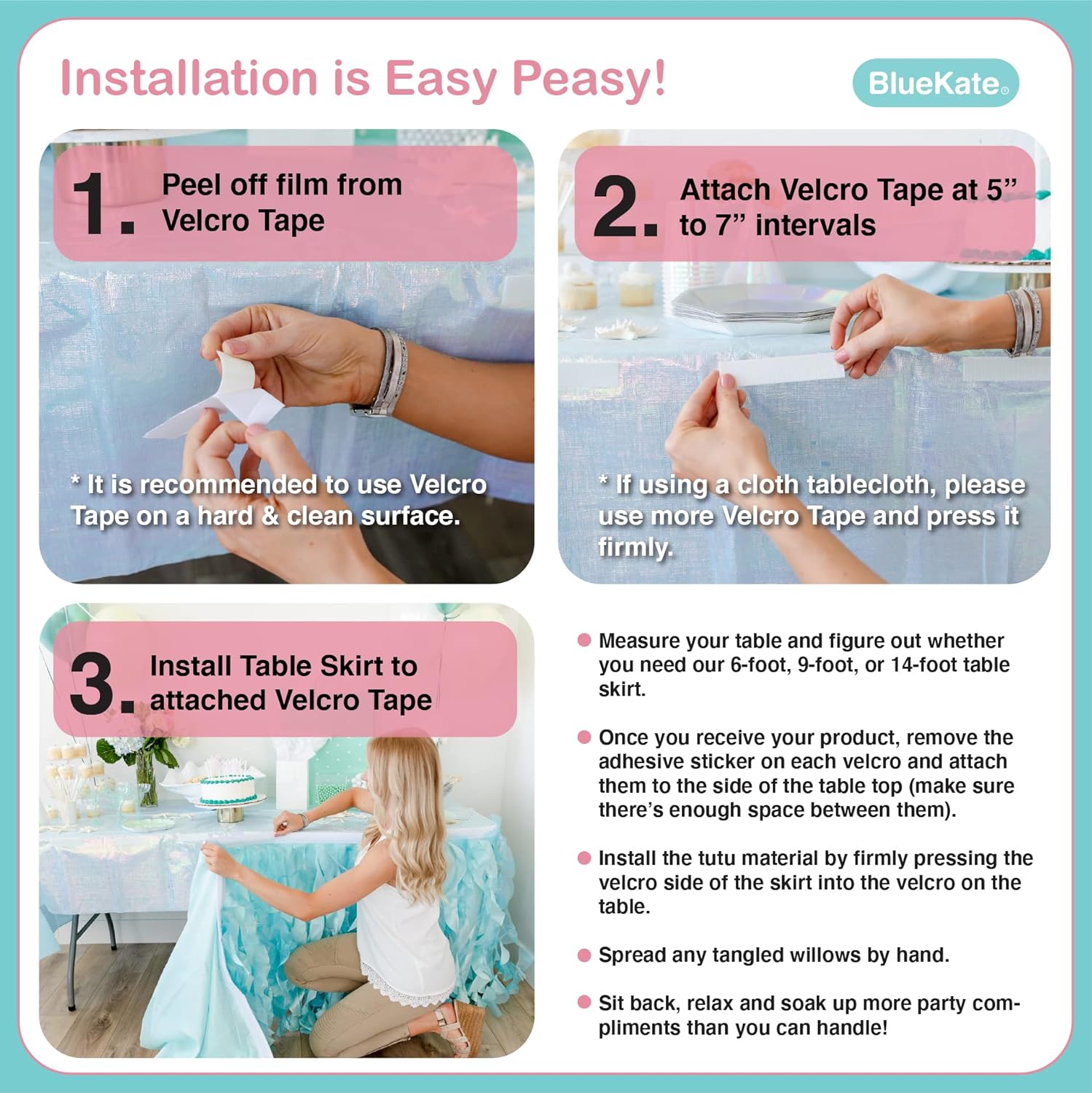 Installation is Easy Peasy!

BlueKate®

1. Peel off film from Velcro Tape

* It is recommended to use Velcro Tape on a hard & clean surface.

2. Attach Velcro Tape at 5” to 7” intervals

* If using a cloth tablecloth, please use more Velcro Tape and press it firmly.

3. Install Table Skirt to attached Velcro Tape

● Measure your table and figure out whether you need our 6-foot, 9-foot, or 14-foot table skirt.

● Once you receive your product, remove the adhesive sticker on each velcro and attach them to the side of the table top (make sure there’s enough space between them).

● Install the tutu material by firmly pressing the velcro side of the skirt into the velcro on the table.

● Spread any tangled willows by hand.

● Sit back, relax and soak up more party compliments than you can handle!