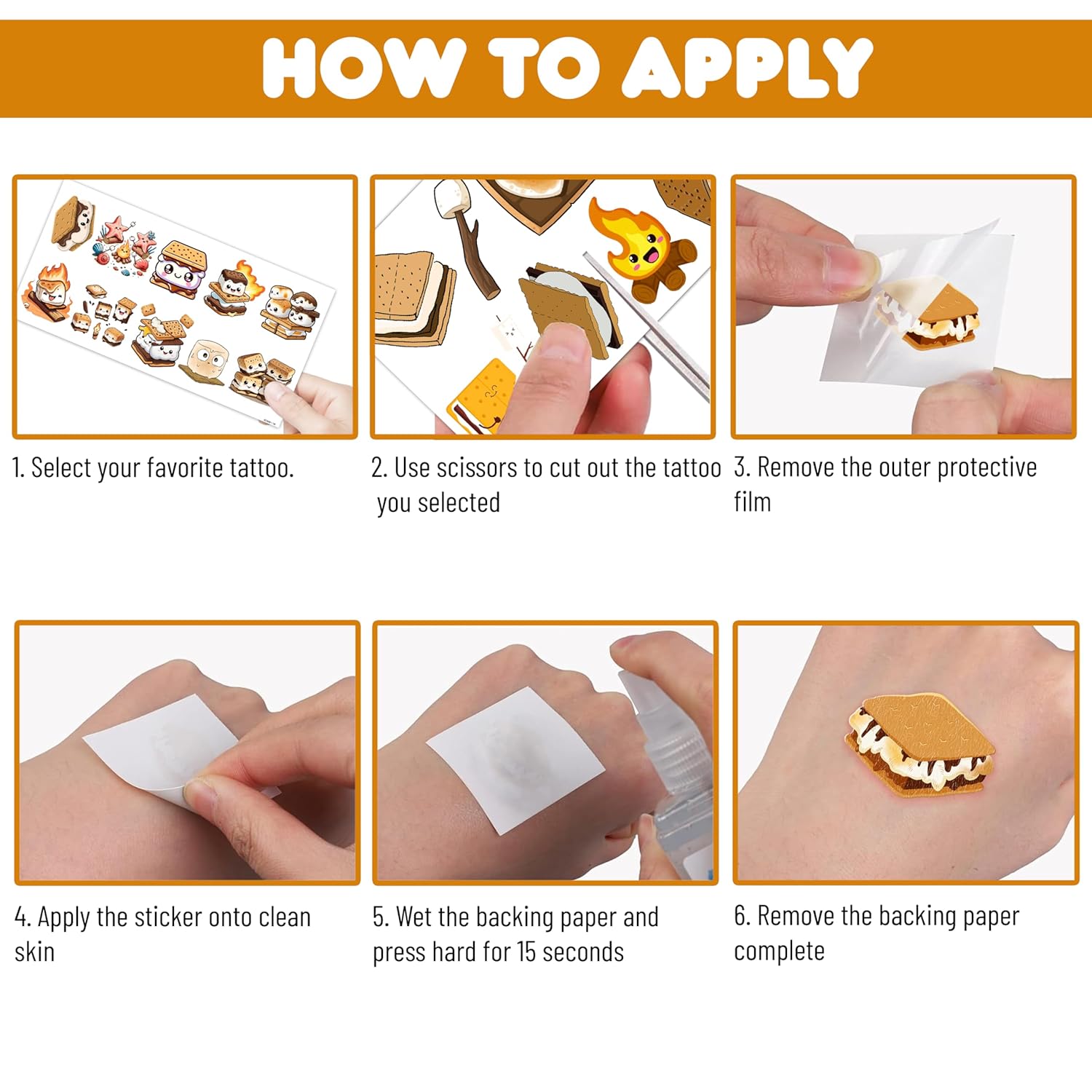 HOW TO APPLY

1. Select your favorite tattoo.

2. Use scissors to cut out the tattoo you selected

3. Remove the outer protective film

4. Apply the sticker onto clean skin

5. Wet the backing paper and press hard for 15 seconds

6. Remove the backing paper complete