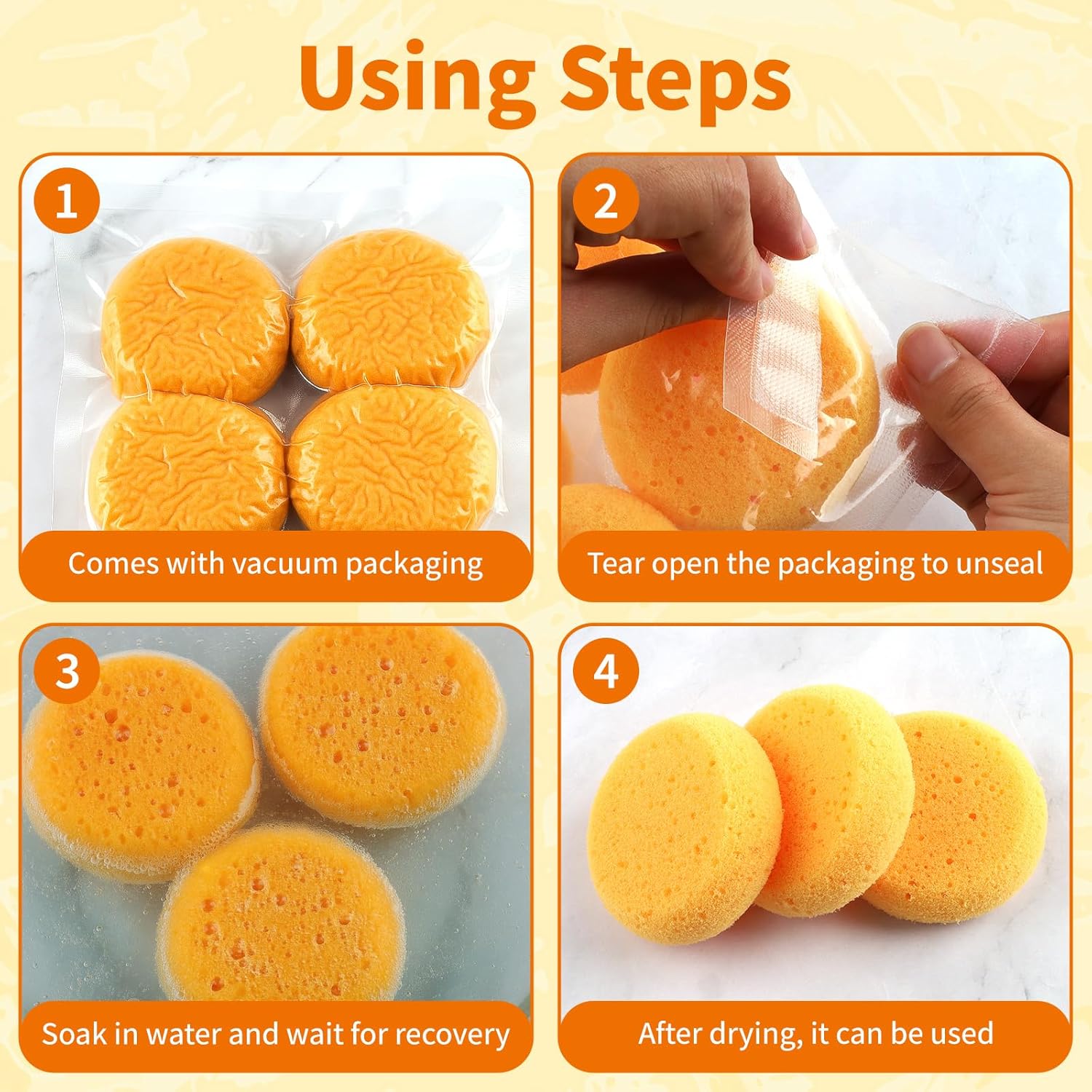 Using Steps

1

Comes with vacuum packaging

2

Tear open the packaging to unseal

3

Soak in water and wait for recovery

4

After drying, it can be used